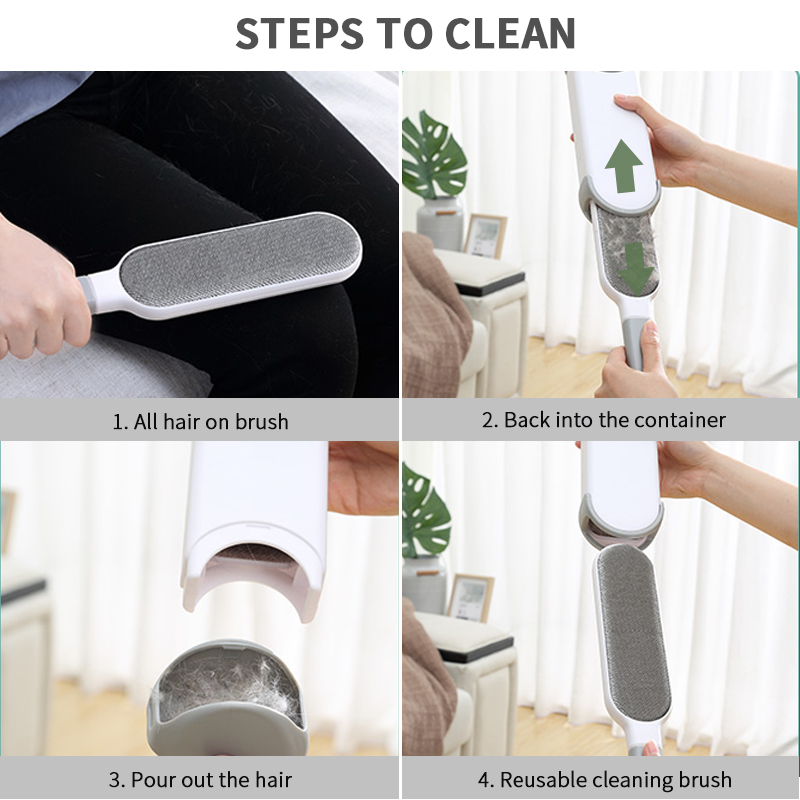 STEPS TO CLEAN

1. All hair on brush

2. Back into the container

3. Pour out the hair

4. Reusable cleaning brush