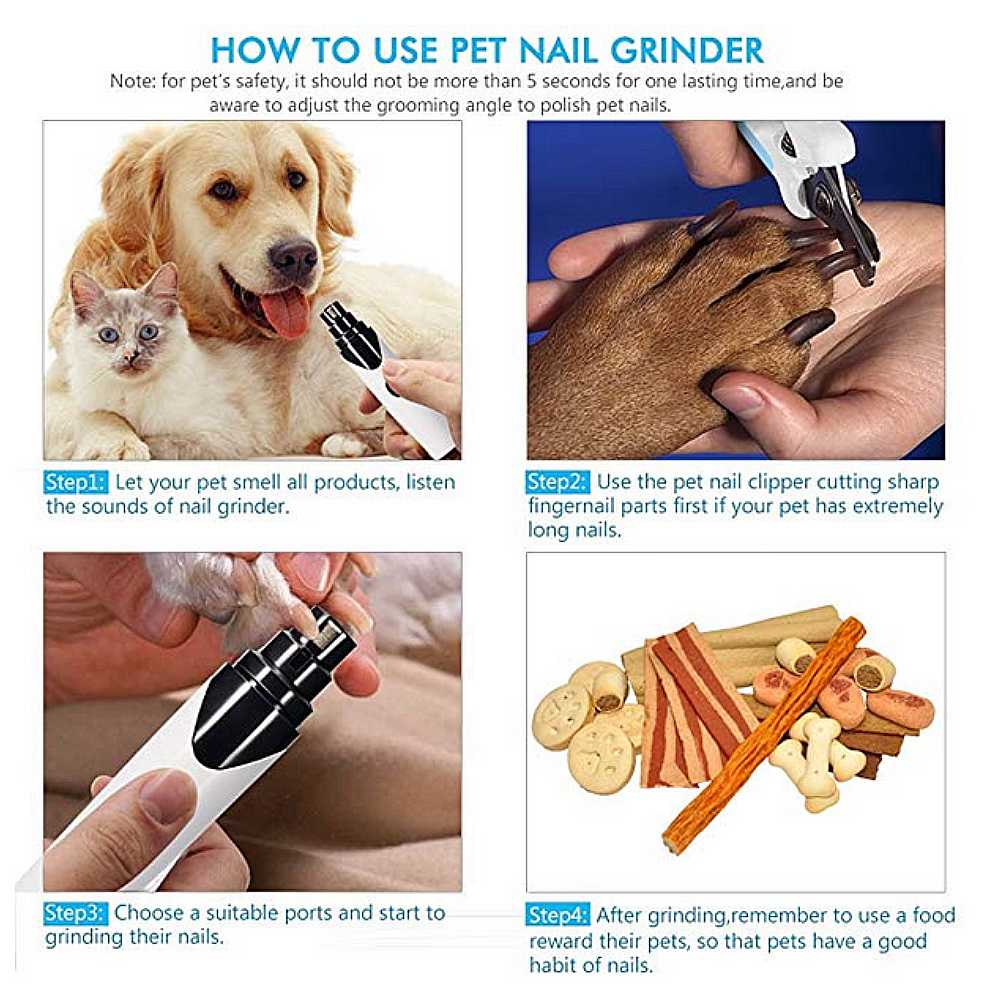 HOW TO USE PET NAIL GRINDER

Note: for pet's safety, it should not be more than 5 seconds for one lasting time,and be aware to adjust the grooming angle to polish pet nails.

Step1: Let your pet smell all products, listen the sounds of nail grinder.

Step2: Use the pet nail clipper cutting sharp fingernail parts first if your pet has extremely long nails.

Step3: Choose a suitable ports and start to grinding their nails.

Step4: After grinding,remember to use a food reward their pets, so that pets have a good habit of nails.